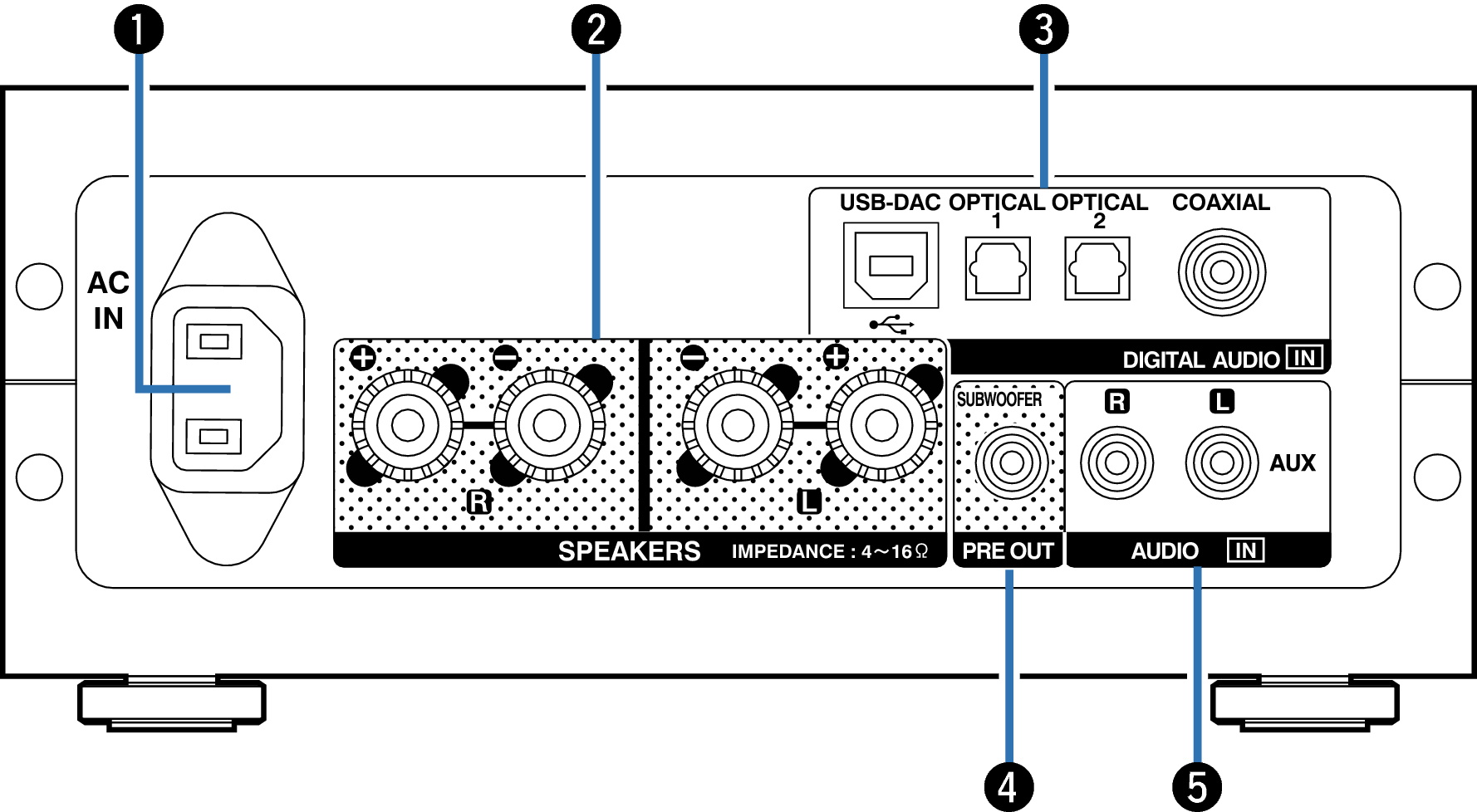 1
2
3

AC IN

USB-DAC OPTICAL 1 OPTICAL 2 COAXIAL

DIGITAL AUDIO IN

+ − − +

R L

SPEAKERS IMPEDANCE : 4～16Ω

SUBWOOFER

PRE OUT

R L

AUX

AUDIO IN

4
5